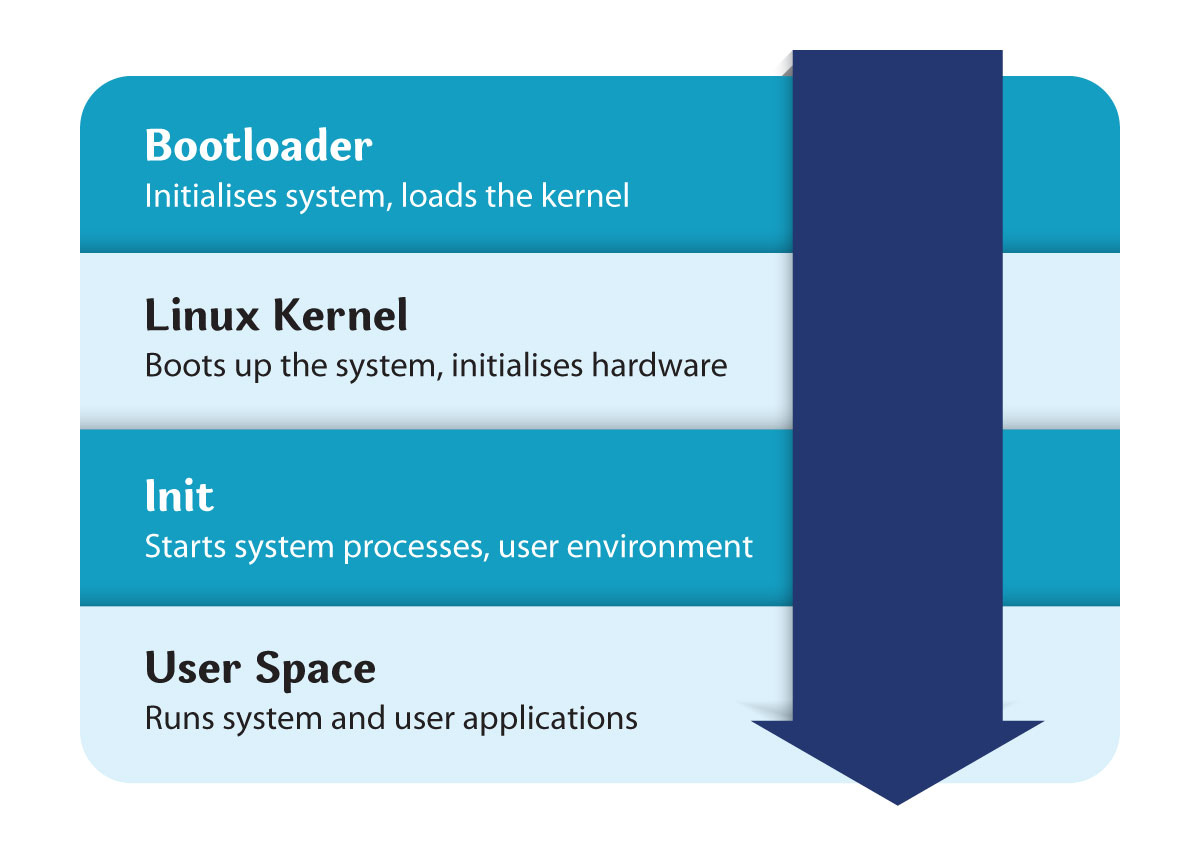 Bootloader
Initialises system, loads the kernel

Linux Kernel
Boots up the system, initialises hardware

Init
Starts system processes, user environment

User Space
Runs system and user applications