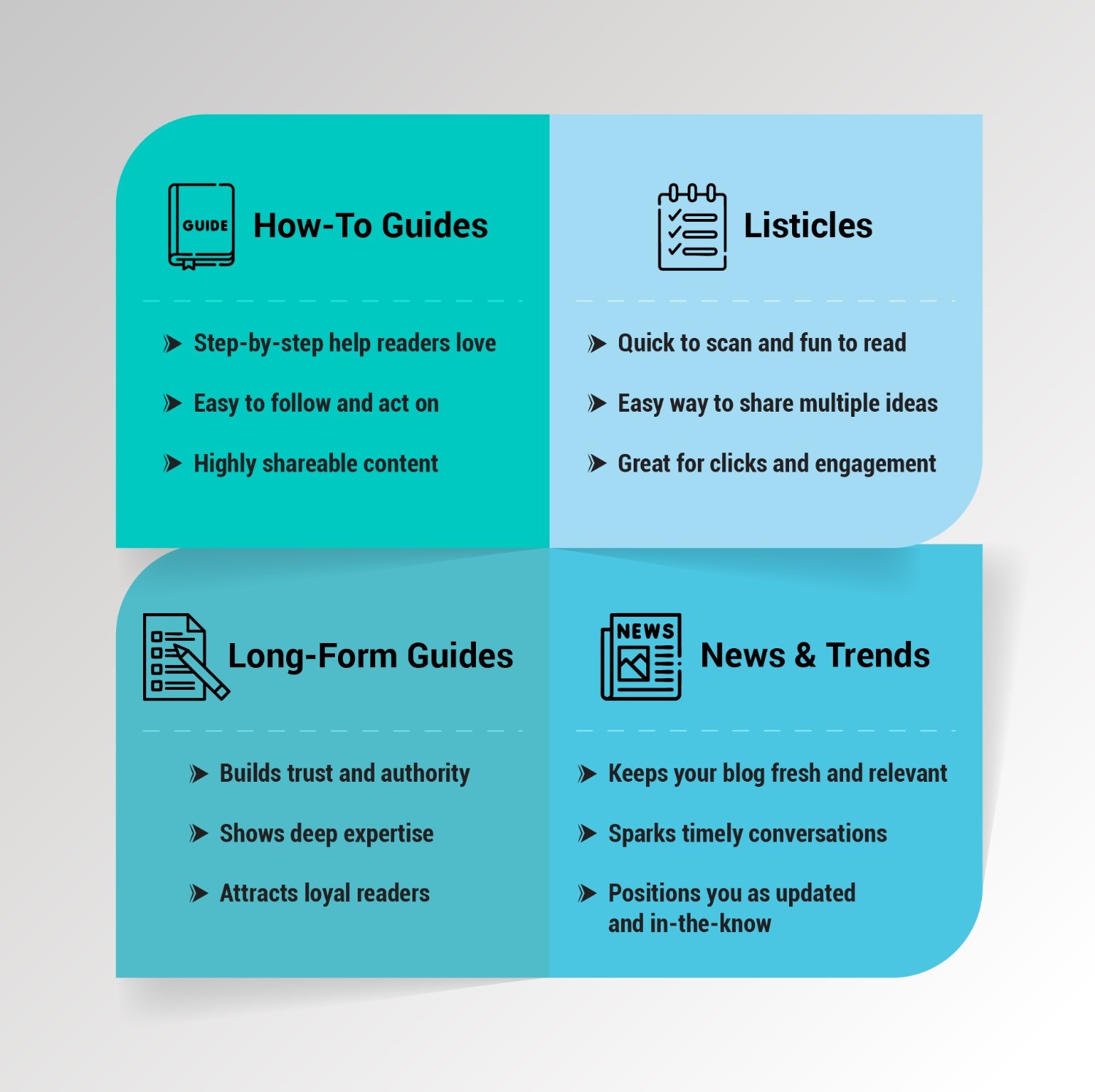 GUIDE How-To Guides

Step-by-step help readers love

Easy to follow and act on

Highly shareable content

Listicles

Quick to scan and fun to read

Easy way to share multiple ideas

Great for clicks and engagement

Long-Form Guides

Builds trust and authority

Shows deep expertise

Attracts loyal readers

NEWS News & Trends

Keeps your blog fresh and relevant

Sparks timely conversations

Positions you as updated and in-the-know