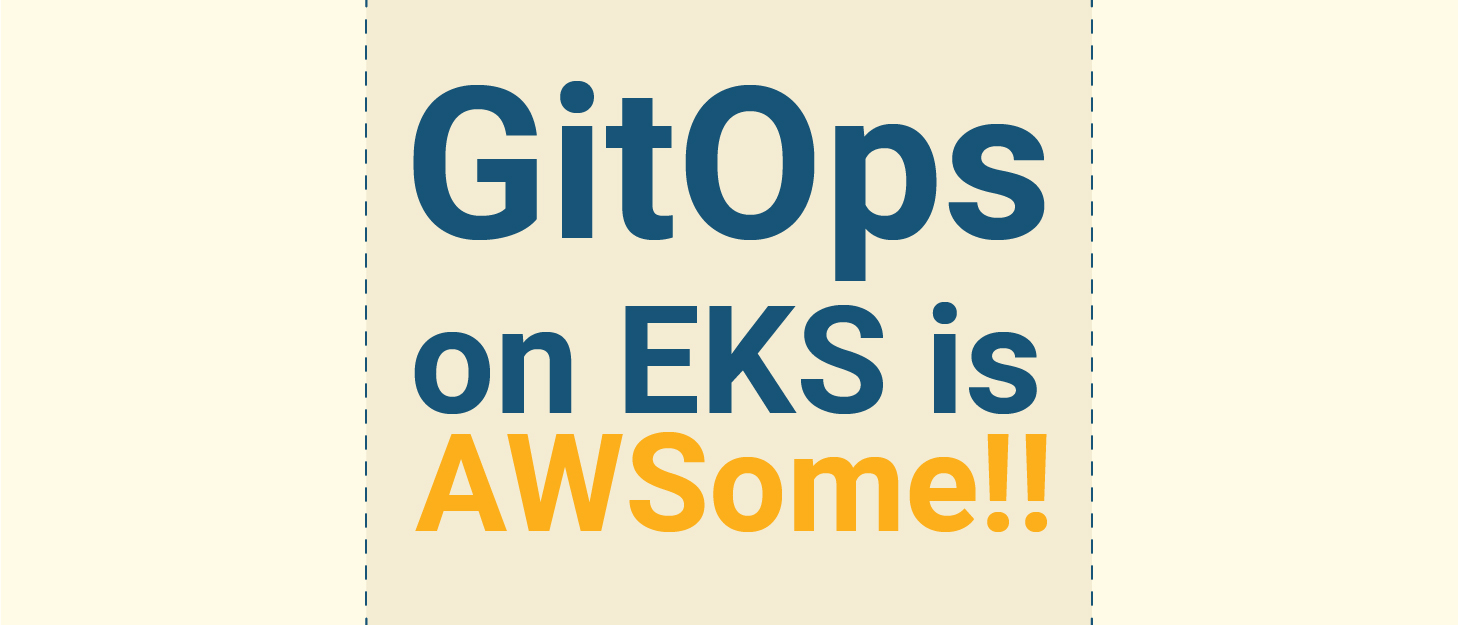 GitOps on EKS is AWSome!!