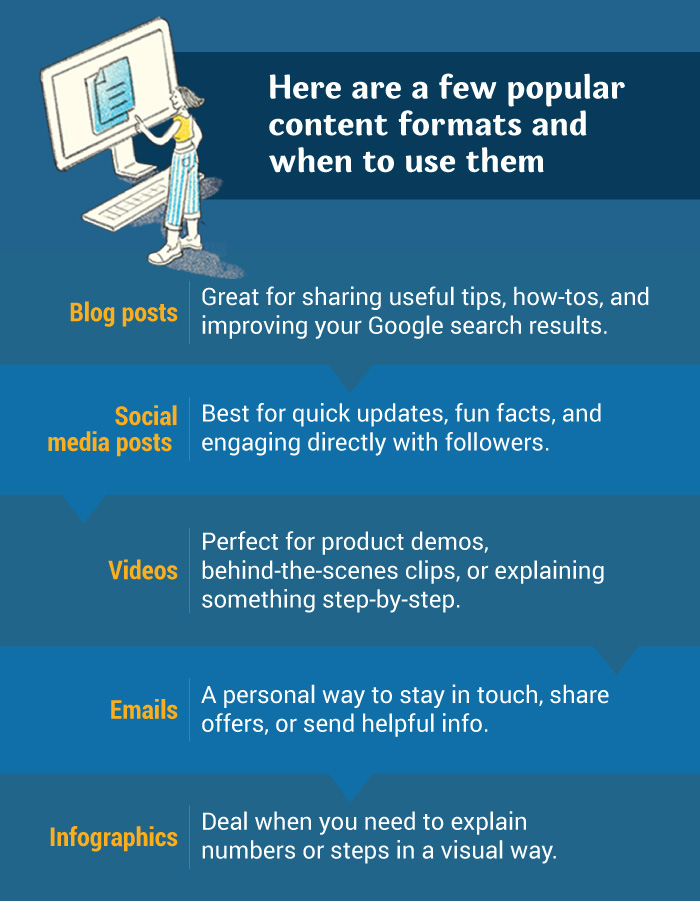 Here are a few popular content formats and when to use them

Blog posts
Great for sharing useful tips, how-tos, and improving your Google search results.

Social media posts
Best for quick updates, fun facts, and engaging directly with followers.

Videos
Perfect for product demos, behind-the-scenes clips, or explaining something step-by-step.

Emails
A personal way to stay in touch, share offers, or send helpful info.

Infographics
Deal when you need to explain numbers or steps in a visual way.