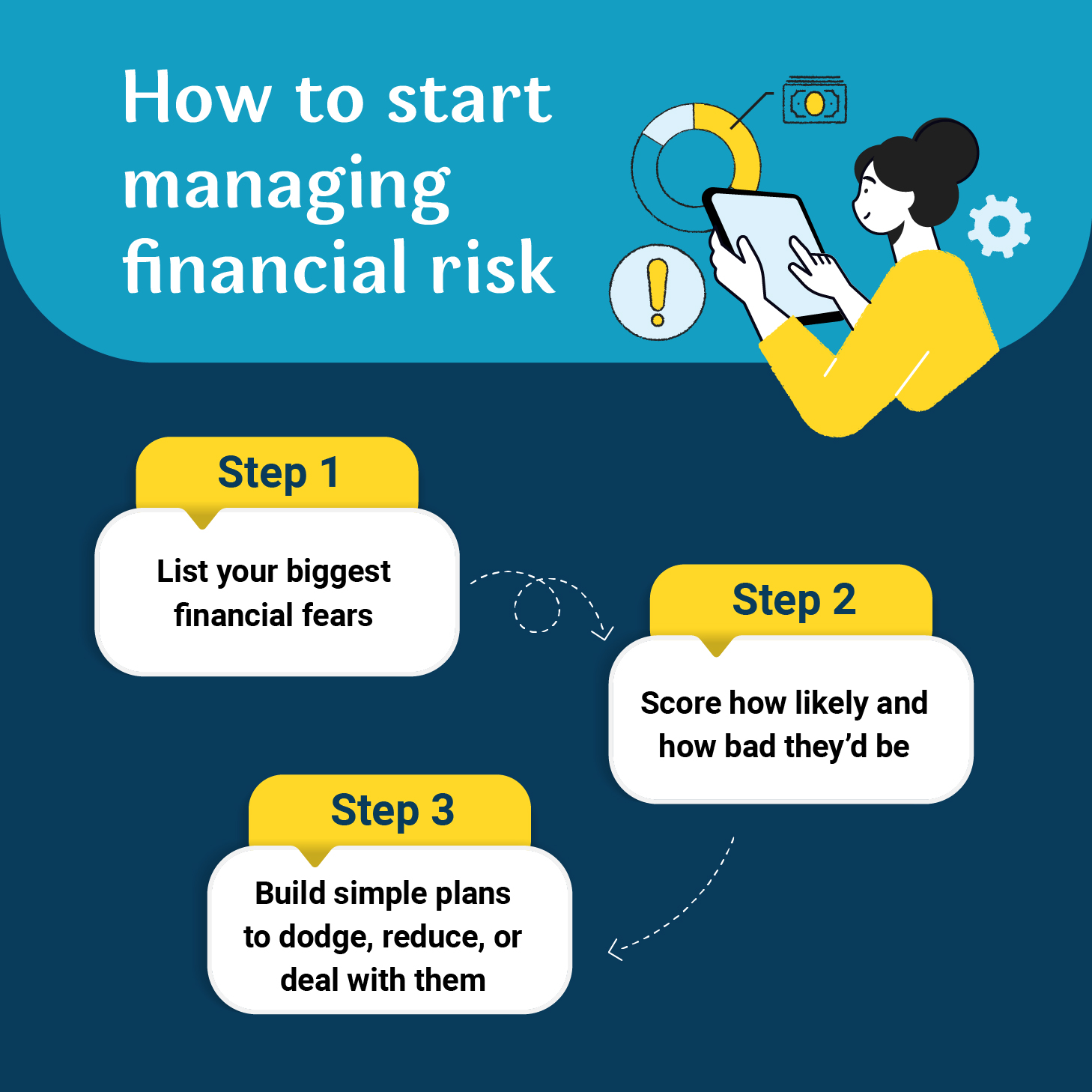 How to start managing financial risk

Step 1

List your biggest financial fears

Step 2

Score how likely and how bad they'd be

Step 3

Build simple plans to dodge, reduce, or deal with them