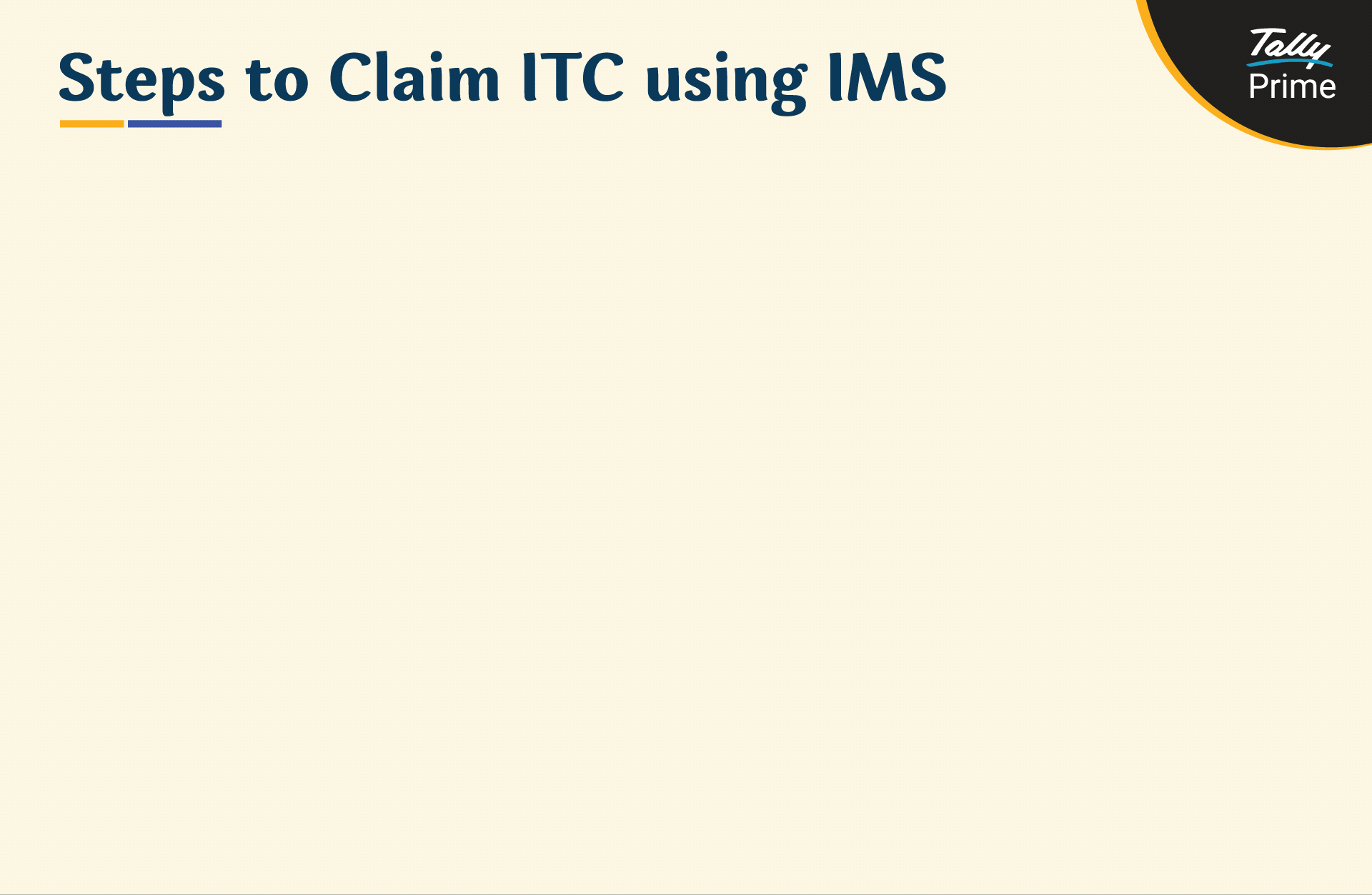 Steps to Claim ITC using IMS

Tally
Prime