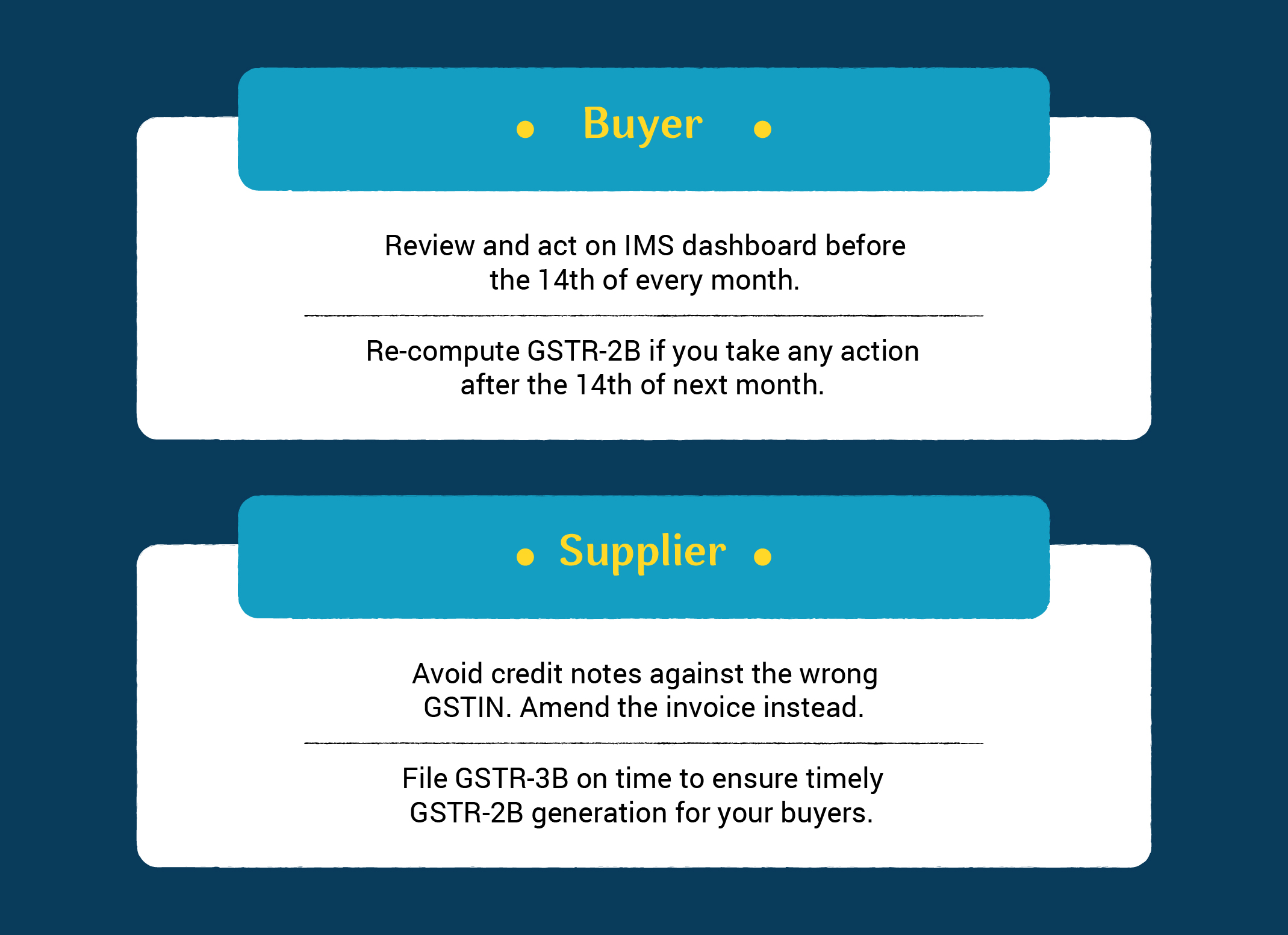 Buyer

Review and act on IMS dashboard before the 14th of every month.

Re-compute GSTR-2B if you take any action after the 14th of next month.

Supplier

Avoid credit notes against the wrong GSTIN. Amend the invoice instead.

File GSTR-3B on time to ensure timely GSTR-2B generation for your buyers.