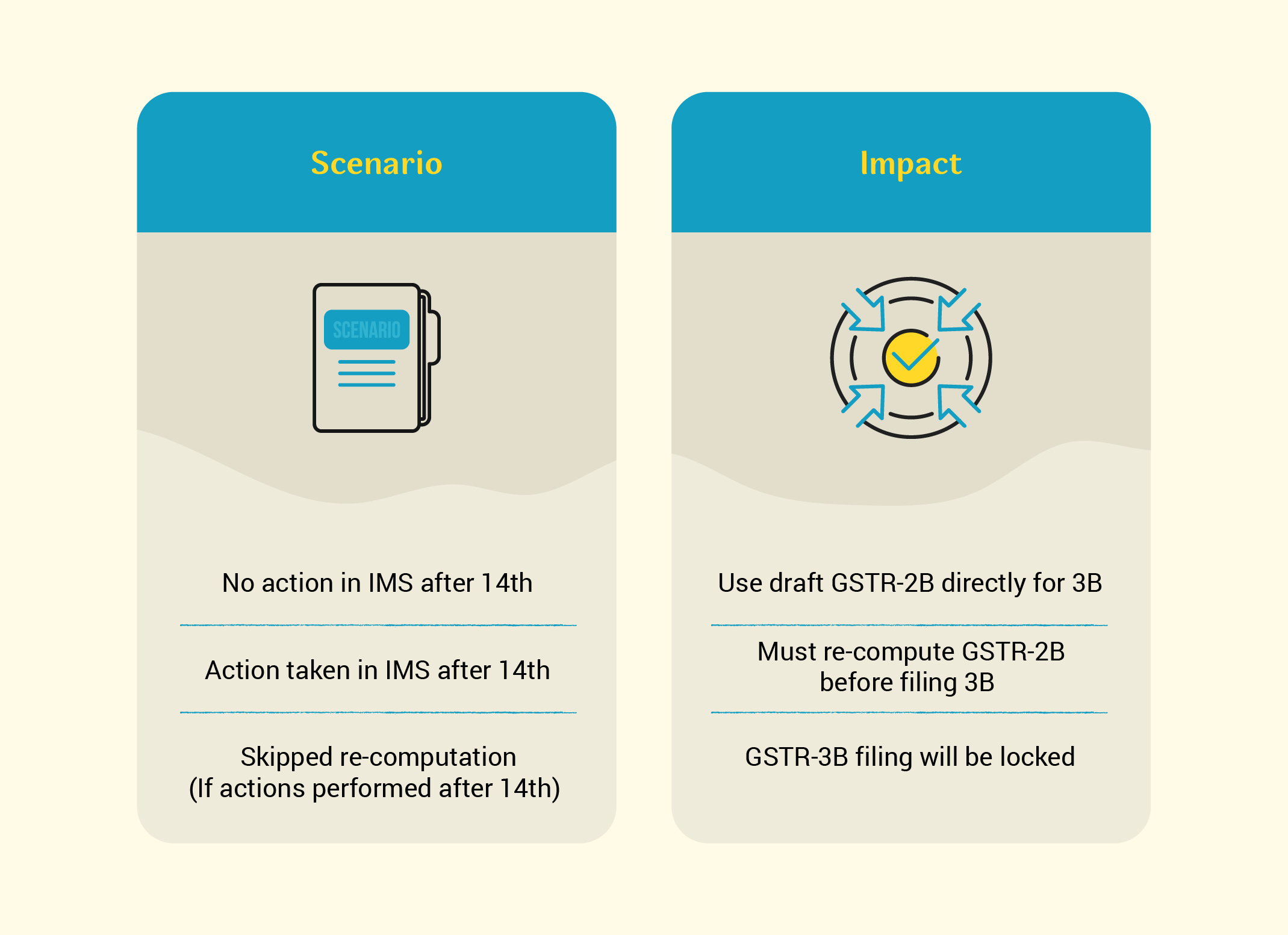 Scenario

SCENARIO

No action in IMS after 14th

Action taken in IMS after 14th

Skipped re-computation
(If actions performed after 14th)

Impact

Use draft GSTR-2B directly for 3B

Must re-compute GSTR-2B before filing 3B

GSTR-3B filing will be locked