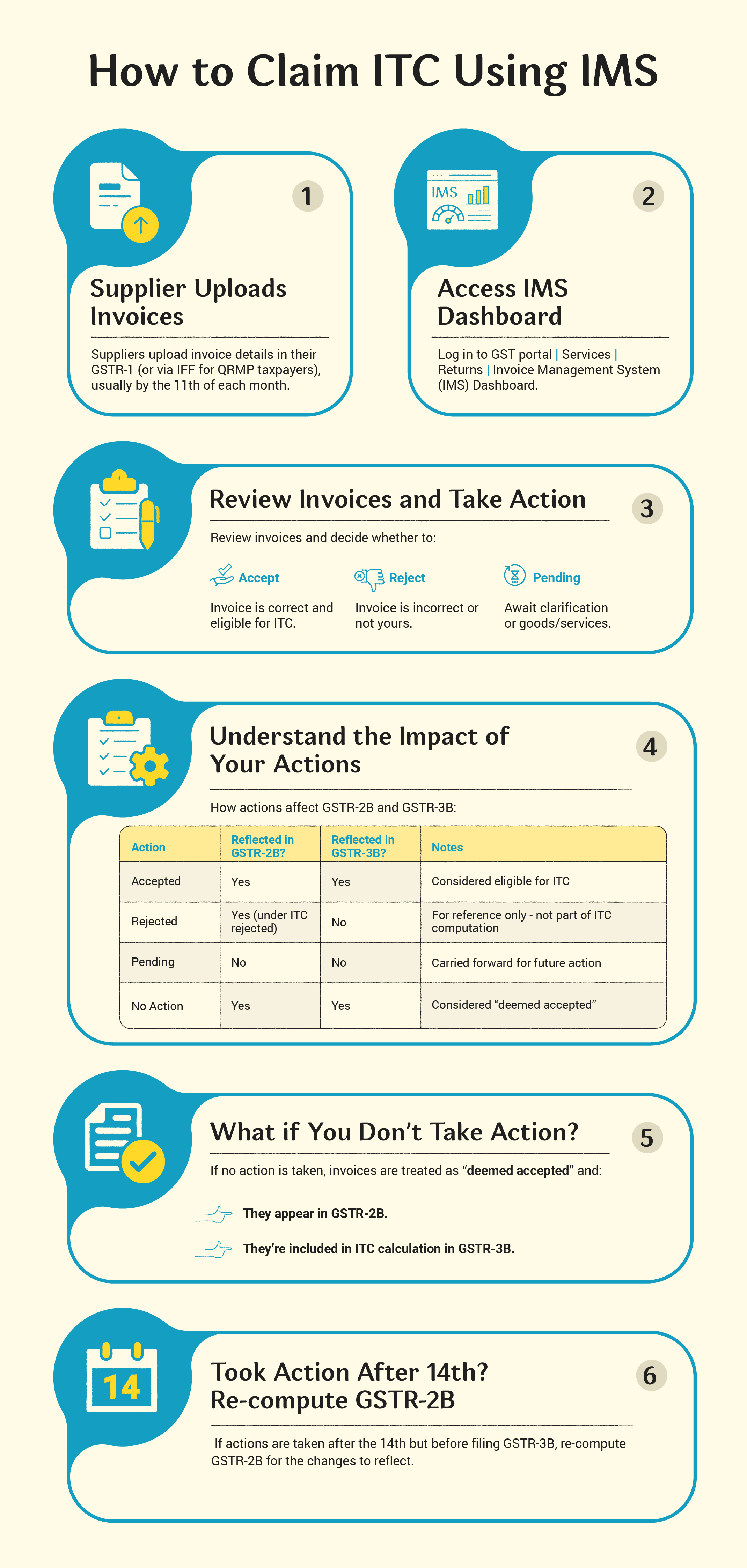 How to Claim ITC Using IMS

1

Supplier Uploads Invoices

Suppliers upload invoice details in their GSTR-1 (or via IFF for QRMP taxpayers), usually by the 11th of each month.

IMS

2

Access IMS Dashboard

Log in to GST portal | Services | Returns | Invoice Management System (IMS) Dashboard.

Review Invoices and Take Action

3

Review invoices and decide whether to:

Accept

Invoice is correct and eligible for ITC.

Reject

Invoice is incorrect or not yours.

Pending

Await clarification or goods/services.

Understand the Impact of Your Actions

4

How actions affect GSTR-2B and GSTR-3B:

| Action | Reflected in GSTR-2B? | Reflected in GSTR-3B? | Notes |
|---|---|---|---|
| Accepted | Yes | Yes | Considered eligible for ITC |
| Rejected | Yes (under ITC rejected) | No | For reference only - not part of ITC computation |
| Pending | No | No | Carried forward for future action |
| No Action | Yes | Yes | Considered “deemed accepted” |

What if You Don’t Take Action?

5

If no action is taken, invoices are treated as “deemed accepted” and:

They appear in GSTR-2B.

They’re included in ITC calculation in GSTR-3B.

14

Took Action After 14th? Re-compute GSTR-2B

6

If actions are taken after the 14th but before filing GSTR-3B, re-compute GSTR-2B for the changes to reflect.