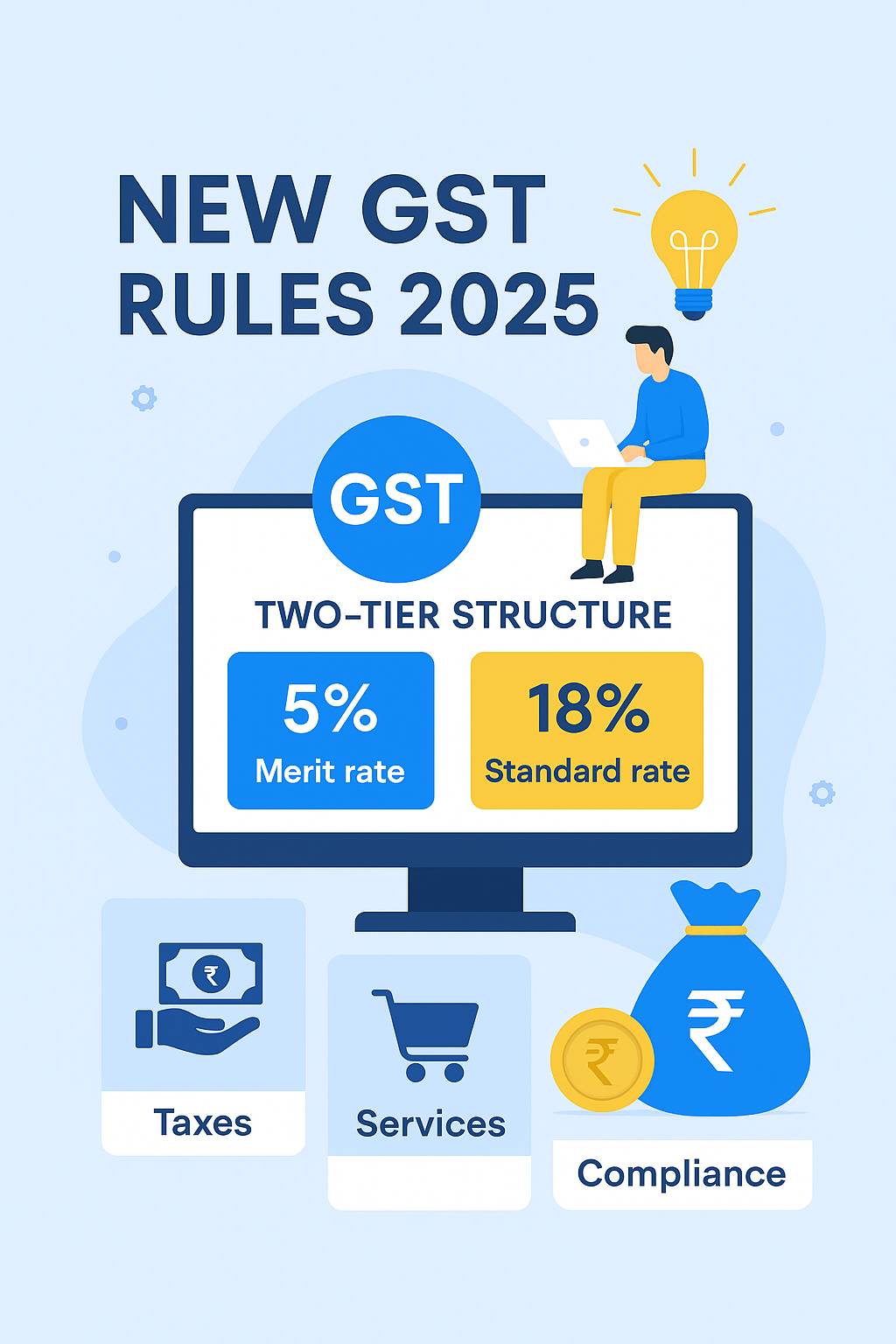 NEW GST RULES 2025

GST

TWO-TIER STRUCTURE

5%
Merit rate

18%
Standard rate

₹

Taxes

Services

₹

₹

Compliance